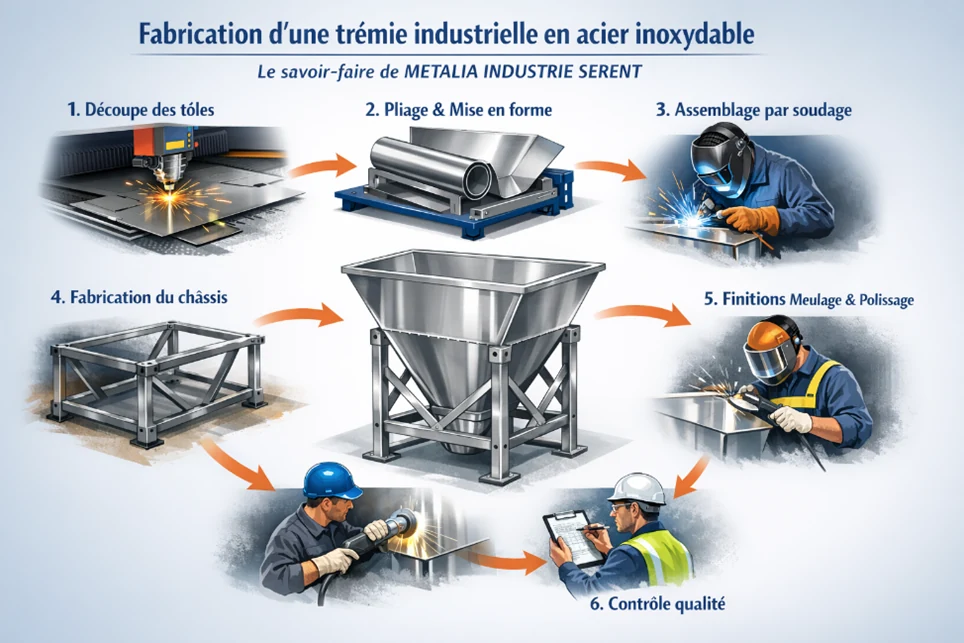 Fabrication d'une trémie industrielle en acier inoxydable

Le savoir-faire de METALIA INDUSTRIE SERENT

1. Découpe des tôles

2. Pliage & Mise en forme

3. Assemblage par soudage

4. Fabrication du châssis

5. Finitions Meulage & Polissage

6. Contrôle qualité